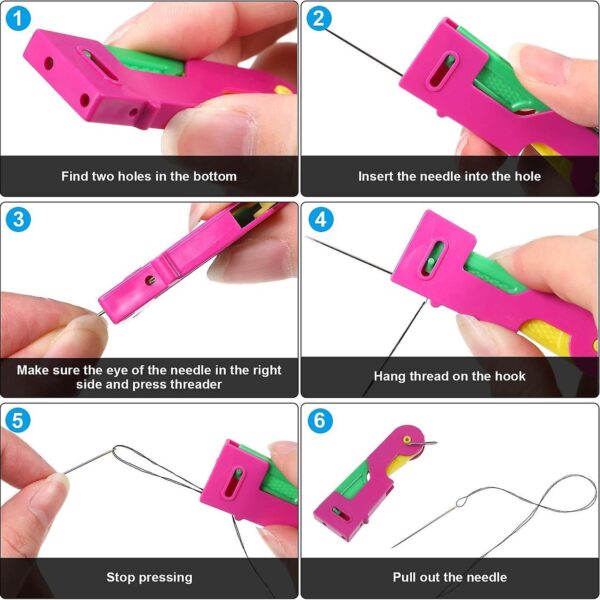 1

Find two holes in the bottom

2

Insert the needle into the hole

3

Make sure the eye of the needle in the right side and press threader

4

Hang thread on the hook

5

Stop pressing

6

Pull out the needle